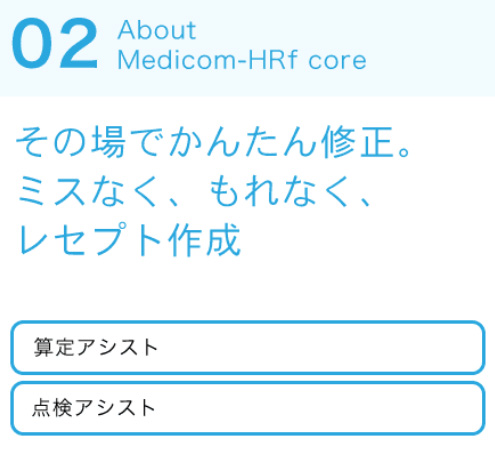 02 About Medicom-HRf core

その場でかんたん修正。
ミスなく、もれなく、
レセプト作成

算定アシスト

点検アシスト